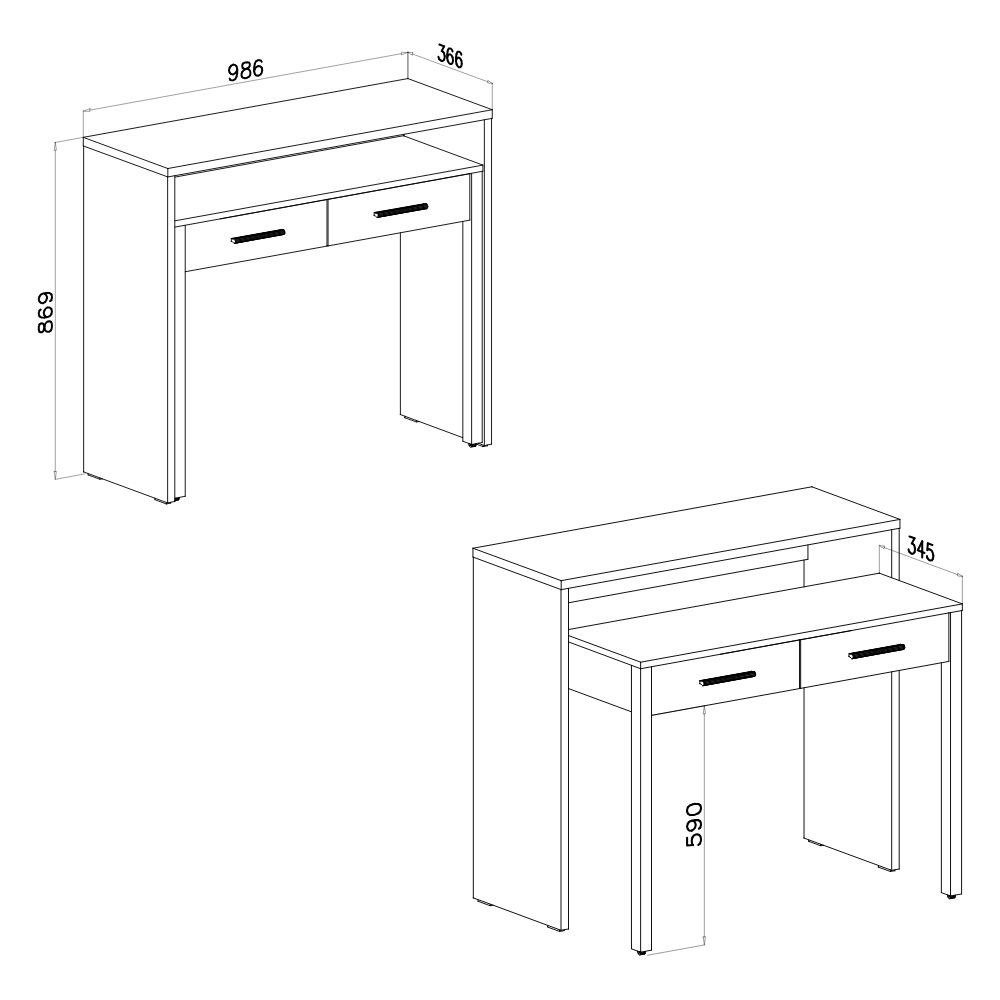 986
366
869
345
590