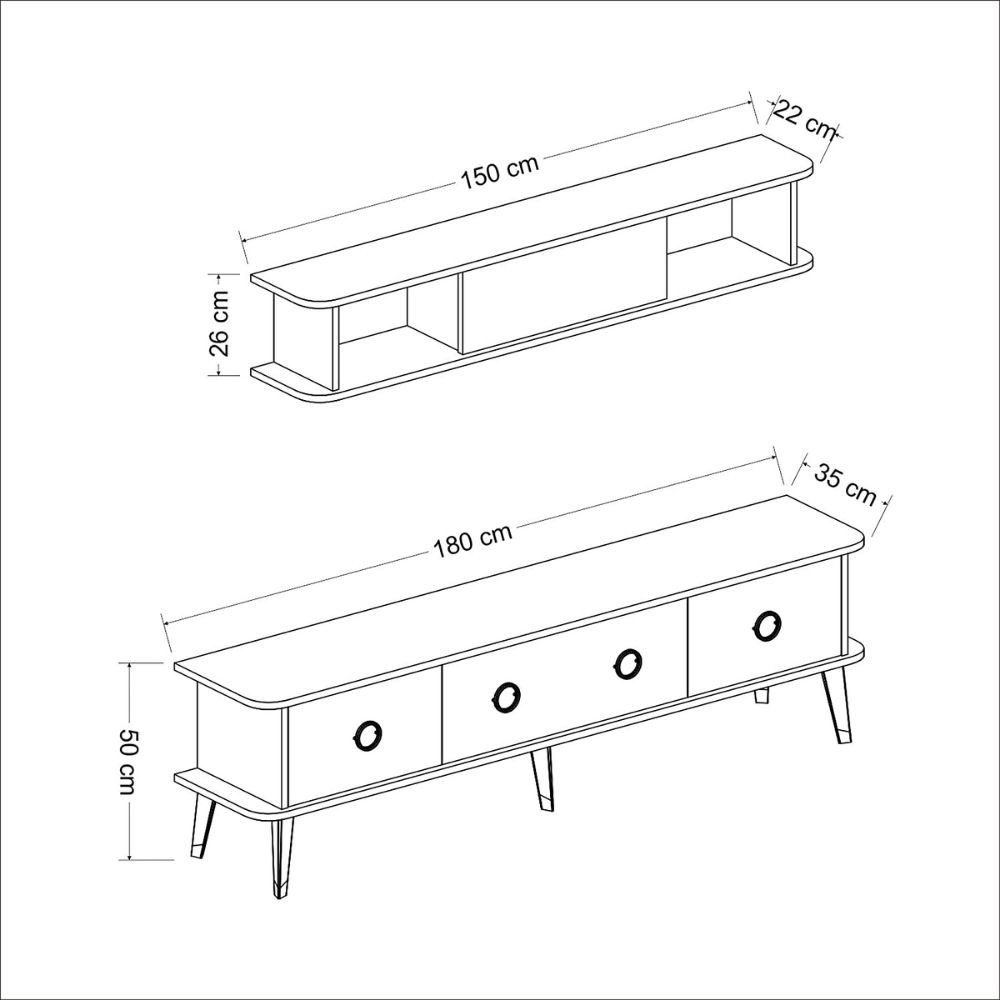 150 cm
22 cm
26 cm
180 cm
35 cm
50 cm