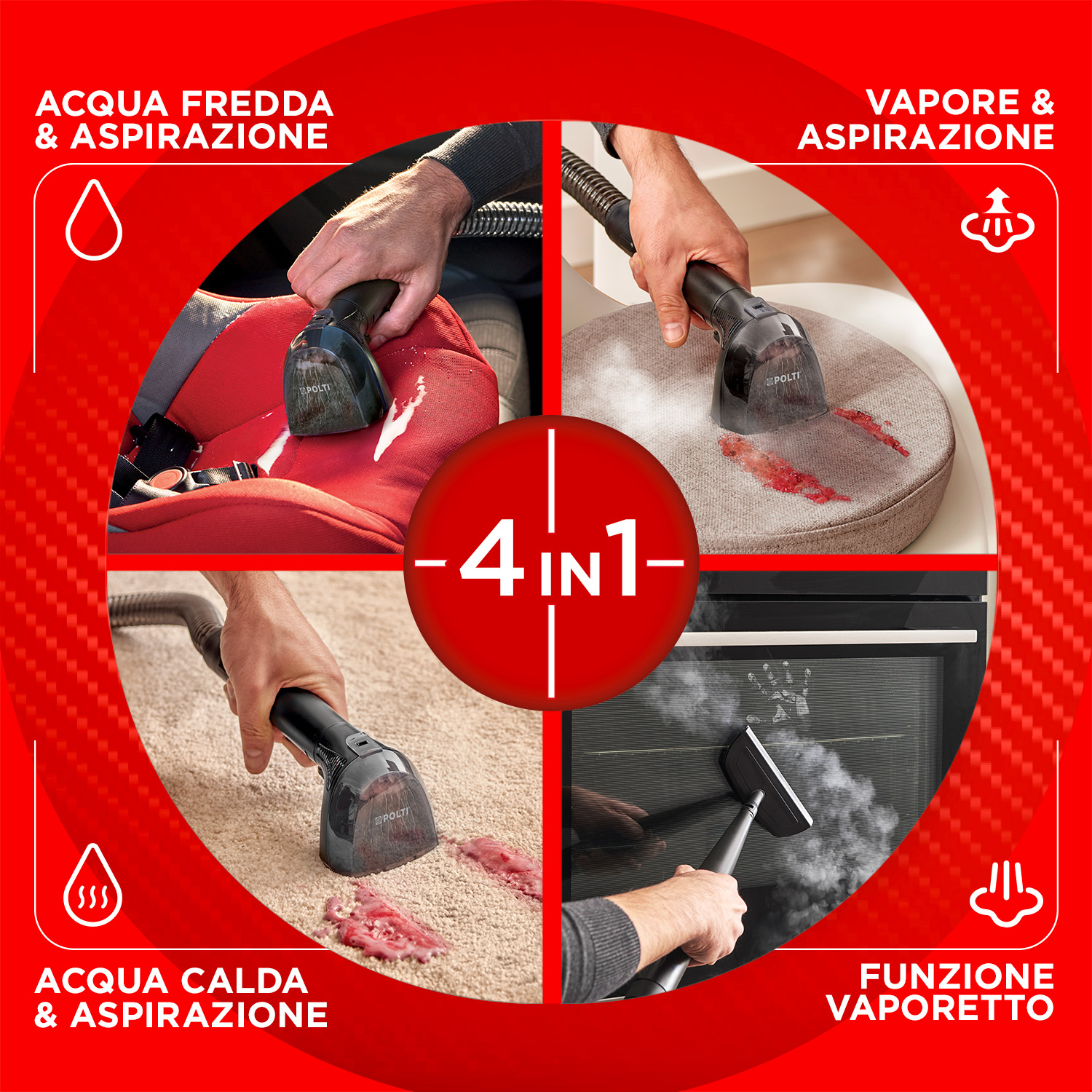 ACQUA FREDDA & ASPIRAZIONE

VAPORE & ASPIRAZIONE

POLTI

POLTI

4 IN 1

POLTI

ACQUA CALDA & ASPIRAZIONE

FUNZIONE VAPORETTO