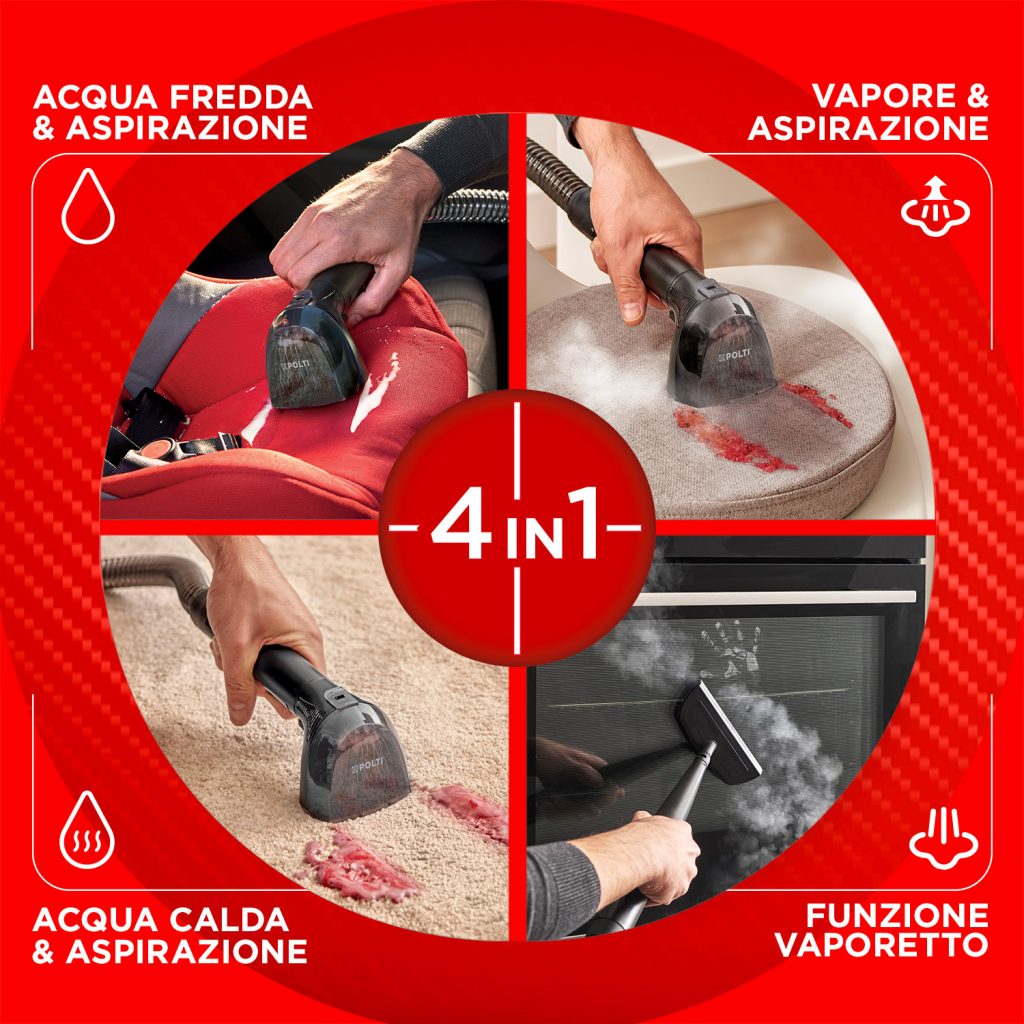 ACQUA FREDDA & ASPIRAZIONE

VAPORE & ASPIRAZIONE

POLTI

POLTI

4 IN 1

POLTI

ACQUA CALDA & ASPIRAZIONE

FUNZIONE VAPORETTO